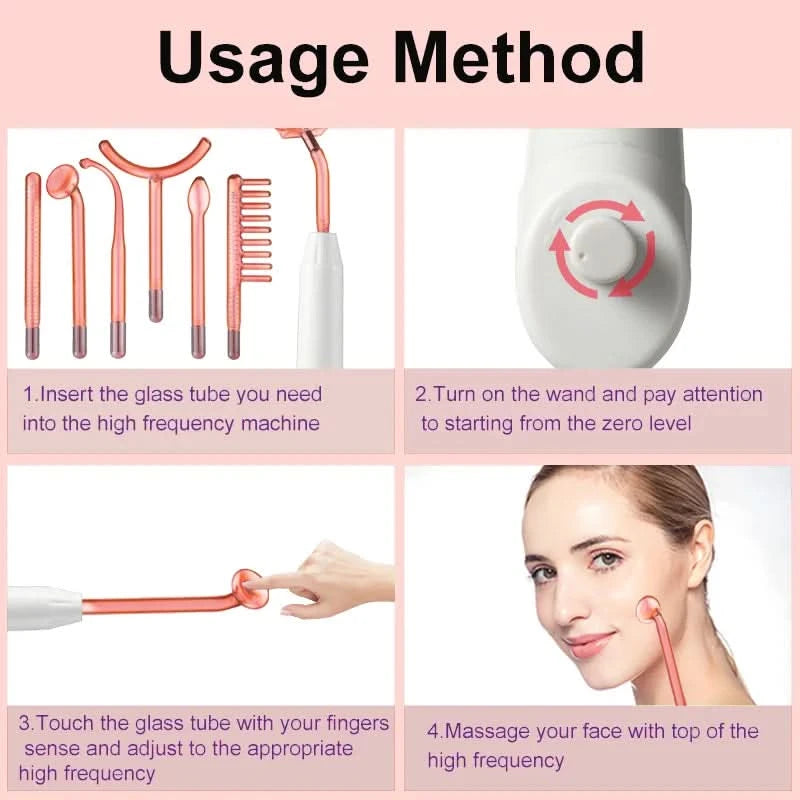 Usage Method

1.Insert the glass tube you need into the high frequency machine

2.Turn on the wand and pay attention to starting from the zero level

3.Touch the glass tube with your fingers sense and adjust to the appropriate high frequency

4.Massage your face with top of the high frequency