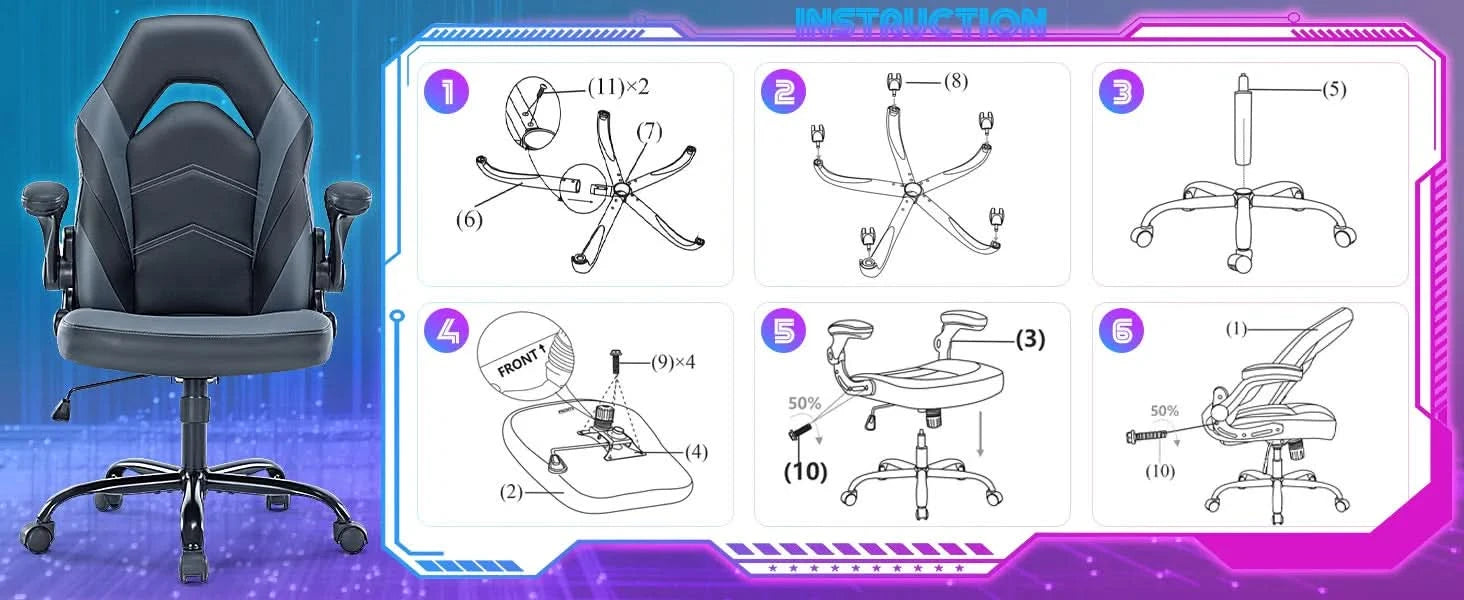 INSTRUCTION

1
(11)×2
(7)
(6)

2
(8)

3
(5)

4
FRONT
(9)×4
(4)
(2)

5
(3)
50%
(10)

6
(1)
50%
(10)