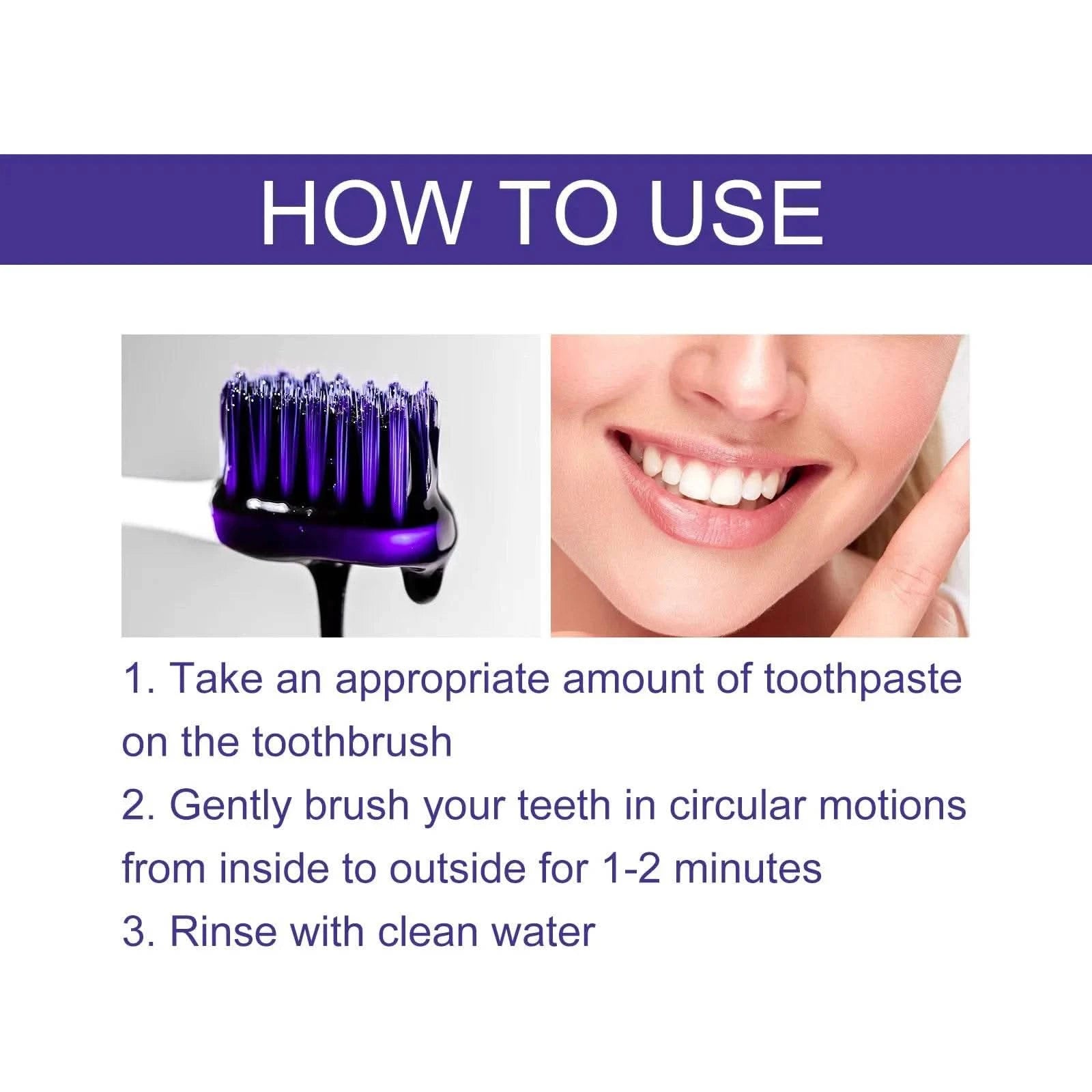 HOW TO USE

1. Take an appropriate amount of toothpaste on the toothbrush
2. Gently brush your teeth in circular motions from inside to outside for 1-2 minutes
3. Rinse with clean water