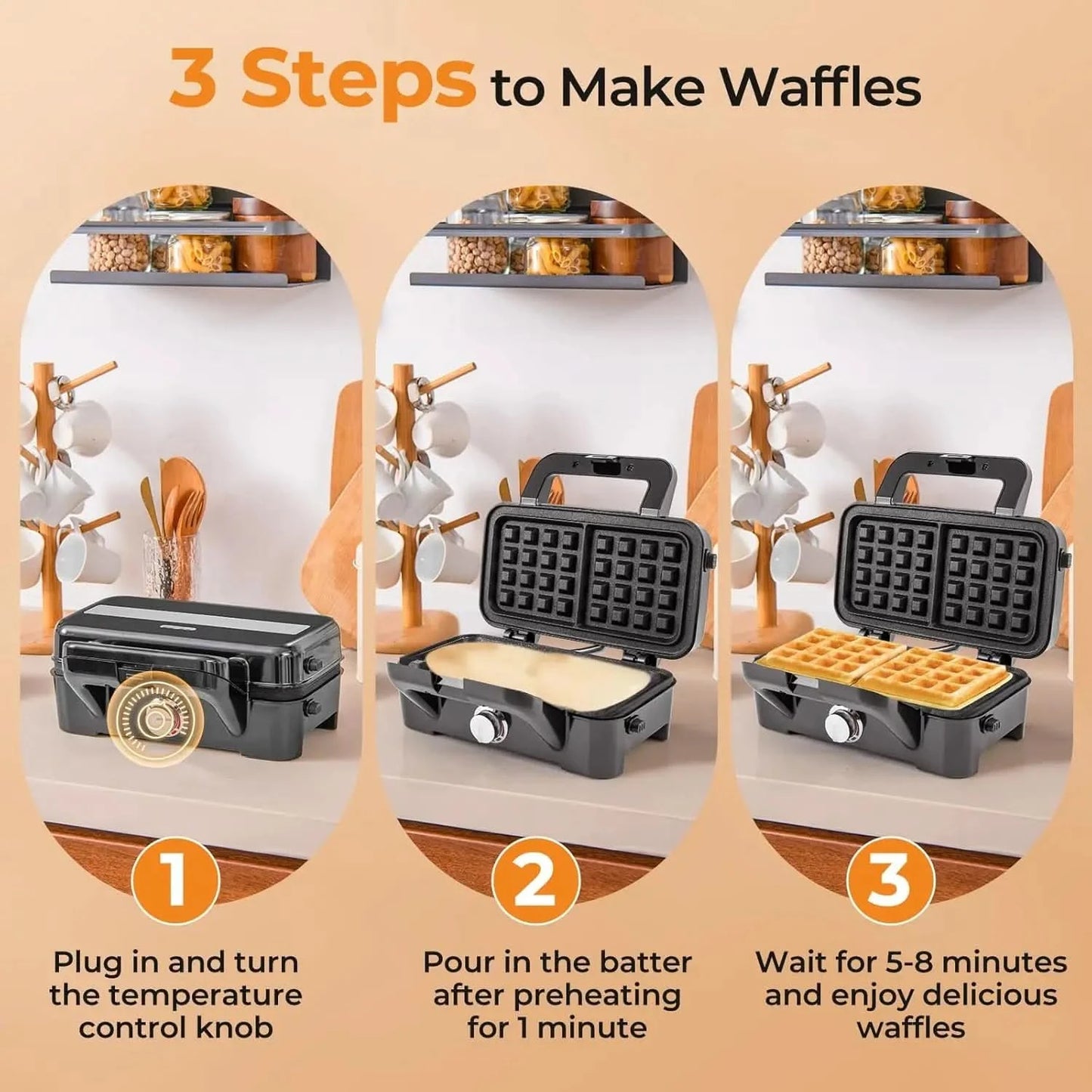 3 Steps to Make Waffles

1

Plug in and turn the temperature control knob

2

Pour in the batter after preheating for 1 minute

3

Wait for 5-8 minutes and enjoy delicious waffles