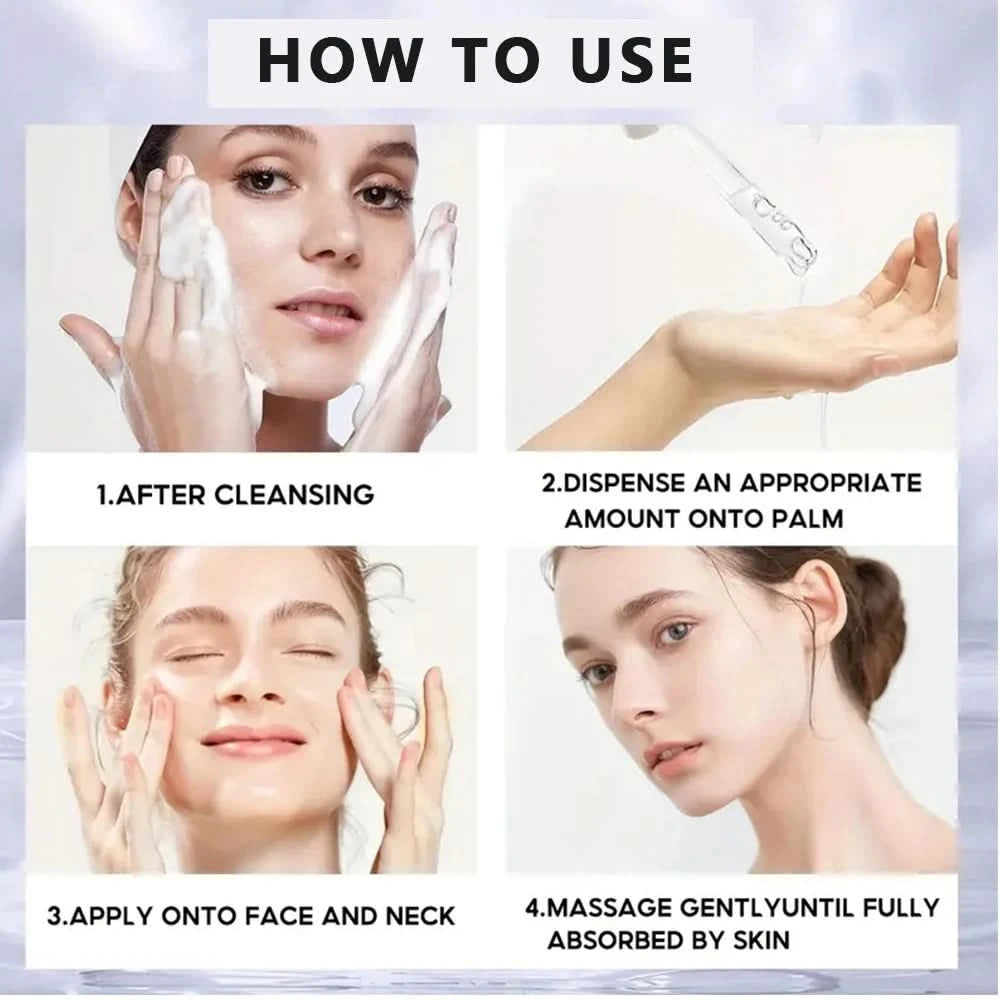 HOW TO USE

1.AFTER CLEANSING

2.DISPENSE AN APPROPRIATE AMOUNT ONTO PALM

3.APPLY ONTO FACE AND NECK

4.MASSAGE GENTLYUNTIL FULLY ABSORBED BY SKIN