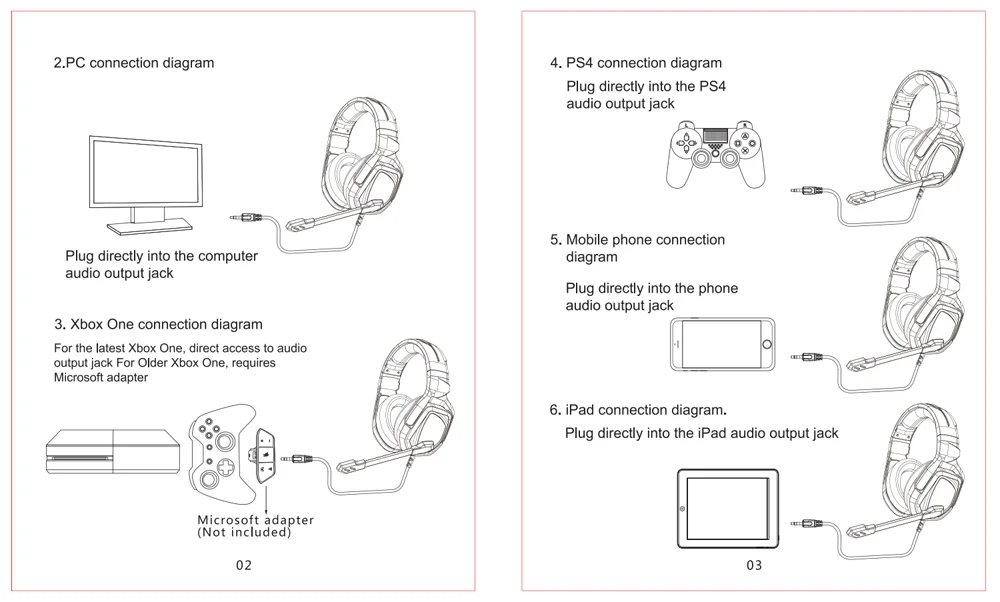 2.PC connection diagram

Plug directly into the computer audio output jack

3. Xbox One connection diagram

For the latest Xbox One, direct access to audio output jack For Older Xbox One, requires Microsoft adapter

Microsoft adapter
(Not included)

02

4. PS4 connection diagram

Plug directly into the PS4 audio output jack

5. Mobile phone connection diagram

Plug directly into the phone audio output jack

6. iPad connection diagram.

Plug directly into the iPad audio output jack

03