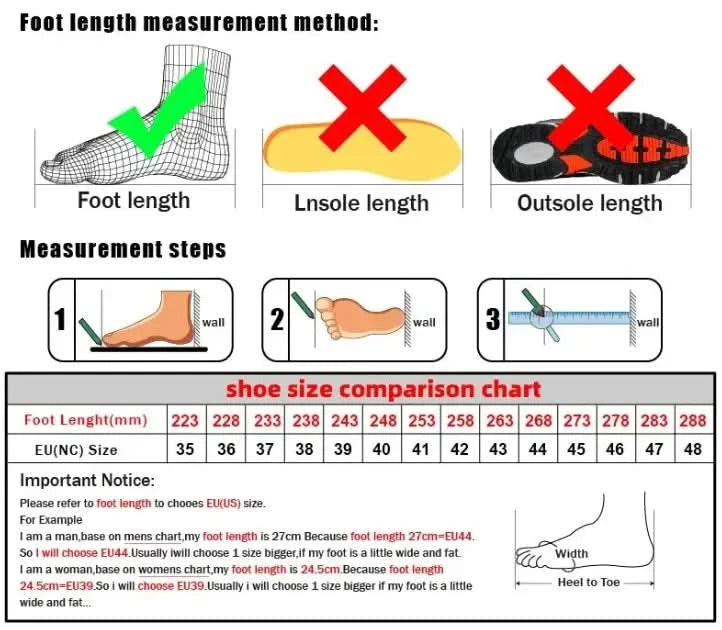 Foot length measurement method:

Foot length

Lnsole length

Outsole length

Measurement steps

1 wall

2 wall

3 wall

shoe size comparison chart

| Foot Lenght(mm) | 223 | 228 | 233 | 238 | 243 | 248 | 253 | 258 | 263 | 268 | 273 | 278 | 283 | 288 |
|---|---|---|---|---|---|---|---|---|---|---|---|---|---|---|
| EU(NC) Size | 35 | 36 | 37 | 38 | 39 | 40 | 41 | 42 | 43 | 44 | 45 | 46 | 47 | 48 |

Important Notice:

Please refer to foot length to chooes EU(US) size.
For Example
I am a man,base on mens chart,my foot length is 27cm Because foot length 27cm=EU44. So I will choose EU44.Usually iwill choose 1 size bigger,if my foot is a little wide and fat.
I am a woman,base on womens chart,my foot length is 24.5cm.Because foot length 24.5cm=EU39.So i will choose EU39.Usually i will choose 1 size bigger if my foot is a little wide and fat...

Width

Heel to Toe