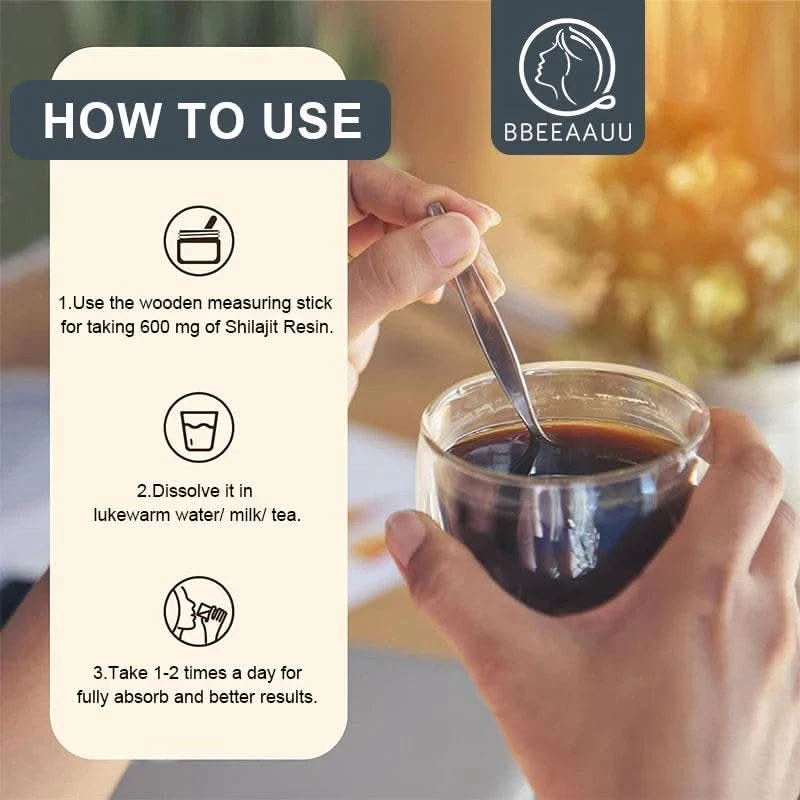 HOW TO USE

BBEEAAUU

1.Use the wooden measuring stick for taking 600 mg of Shilajit Resin.

2.Dissolve it in lukewarm water/ milk/ tea.

3.Take 1-2 times a day for fully absorb and better results.