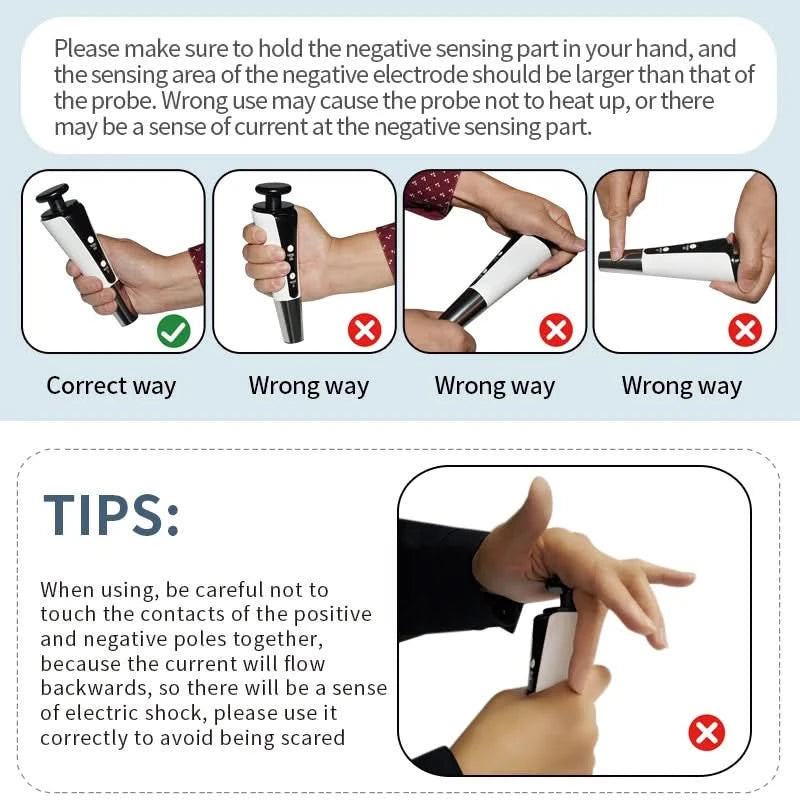 Please make sure to hold the negative sensing part in your hand, and the sensing area of the negative electrode should be larger than that of the probe. Wrong use may cause the probe not to heat up, or there may be a sense of current at the negative sensing part.

Correct way

Wrong way

Wrong way

Wrong way

TIPS:

When using, be careful not to touch the contacts of the positive and negative poles together, because the current will flow backwards, so there will be a sense of electric shock, please use it correctly to avoid being scared