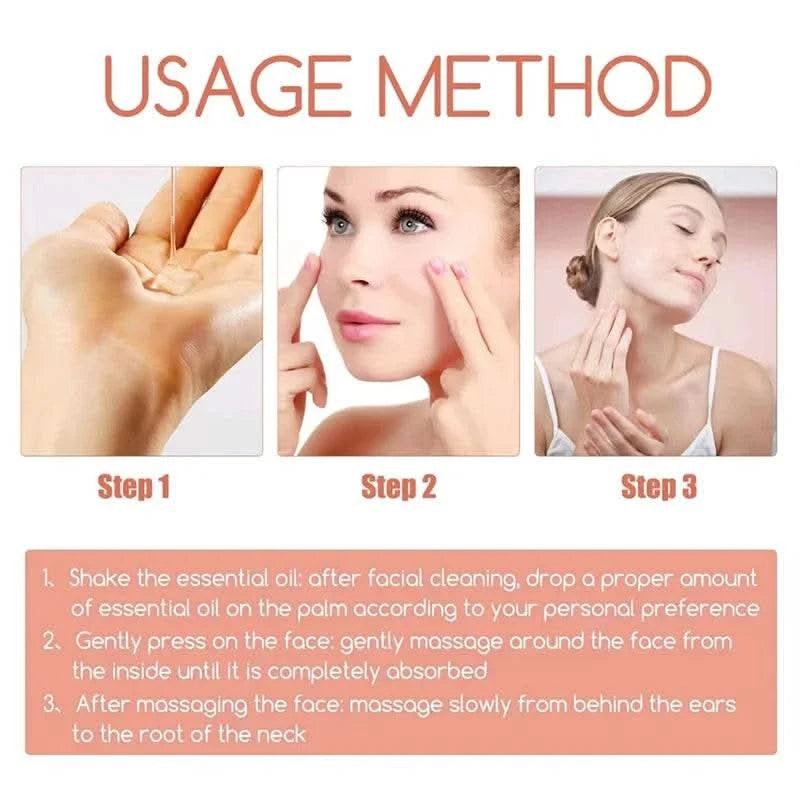 USAGE METHOD

Step 1

Step 2

Step 3

1、Shake the essential oil: after facial cleaning, drop a proper amount of essential oil on the palm according to your personal preference
2、Gently press on the face: gently massage around the face from the inside until it is completely absorbed
3、After massaging the face: massage slowly from behind the ears to the root of the neck