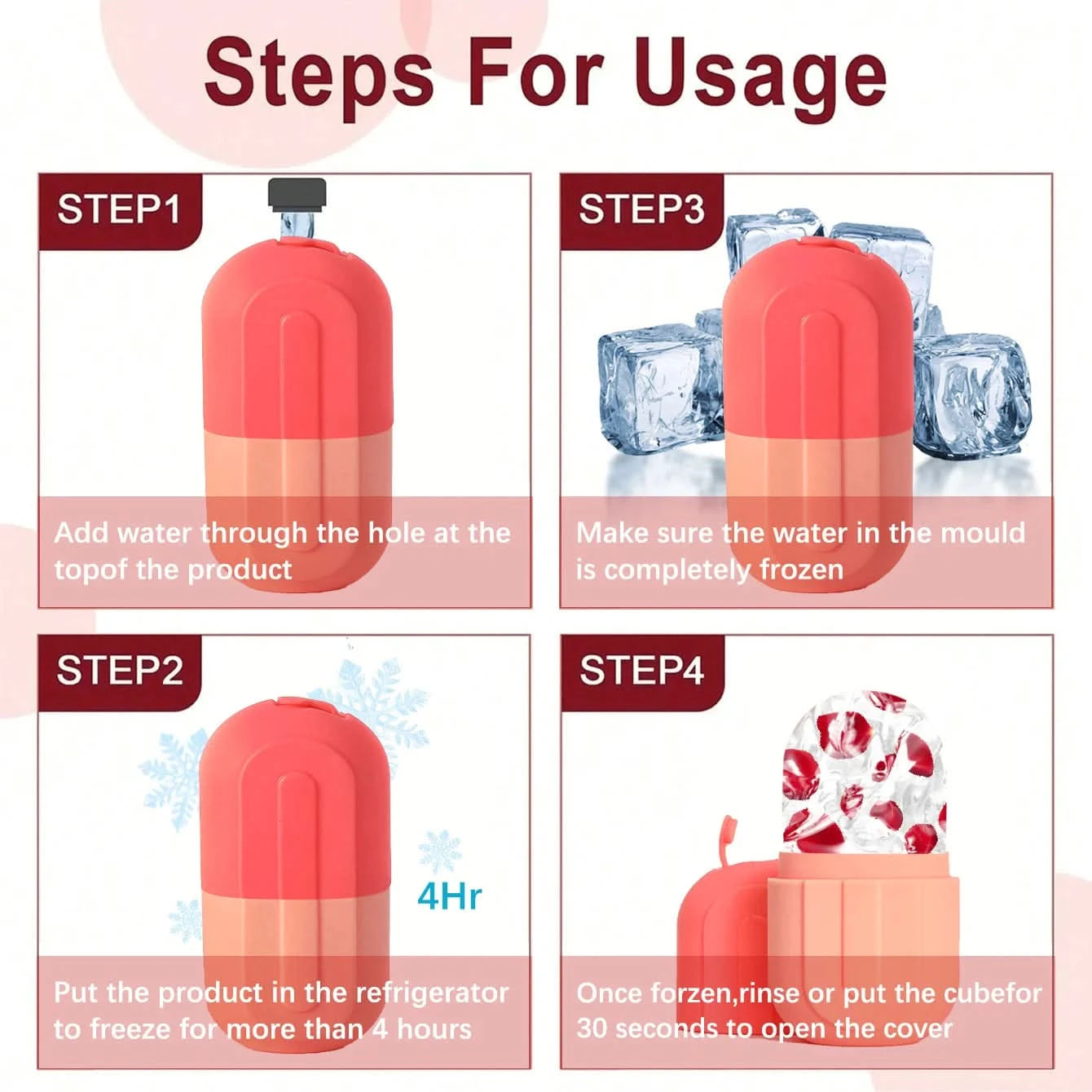 Steps For Usage

STEP1

Add water through the hole at the topof the product

STEP3

Make sure the water in the mould is completely frozen

STEP2

4Hr

Put the product in the refrigerator to freeze for more than 4 hours

STEP4

Once forzen,rinse or put the cubefor 30 seconds to open the cover