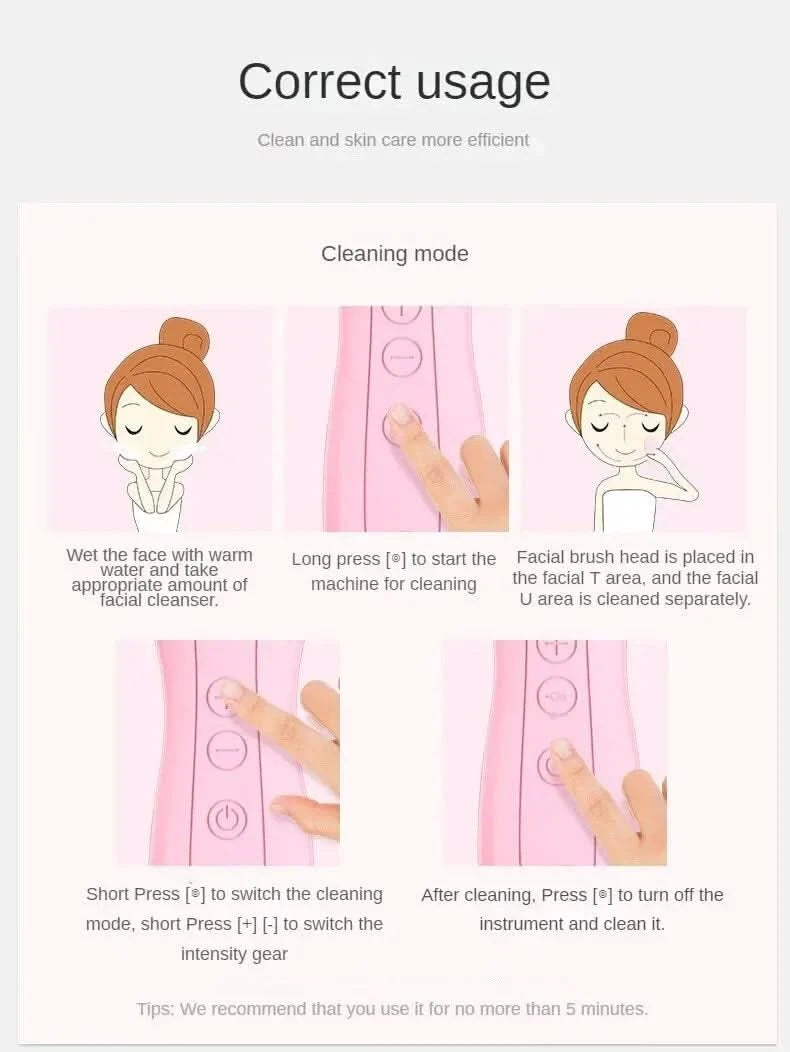 Correct usage

Clean and skin care more efficient

Cleaning mode

Wet the face with warm water and take appropriate amount of facial cleanser.

Long press [®] to start the machine for cleaning

Facial brush head is placed in the facial T area, and the facial U area is cleaned separately.

Short Press [®] to switch the cleaning mode, short Press [+] [-] to switch the intensity gear

After cleaning, Press [®] to turn off the instrument and clean it.

Tips: We recommend that you use it for no more than 5 minutes.