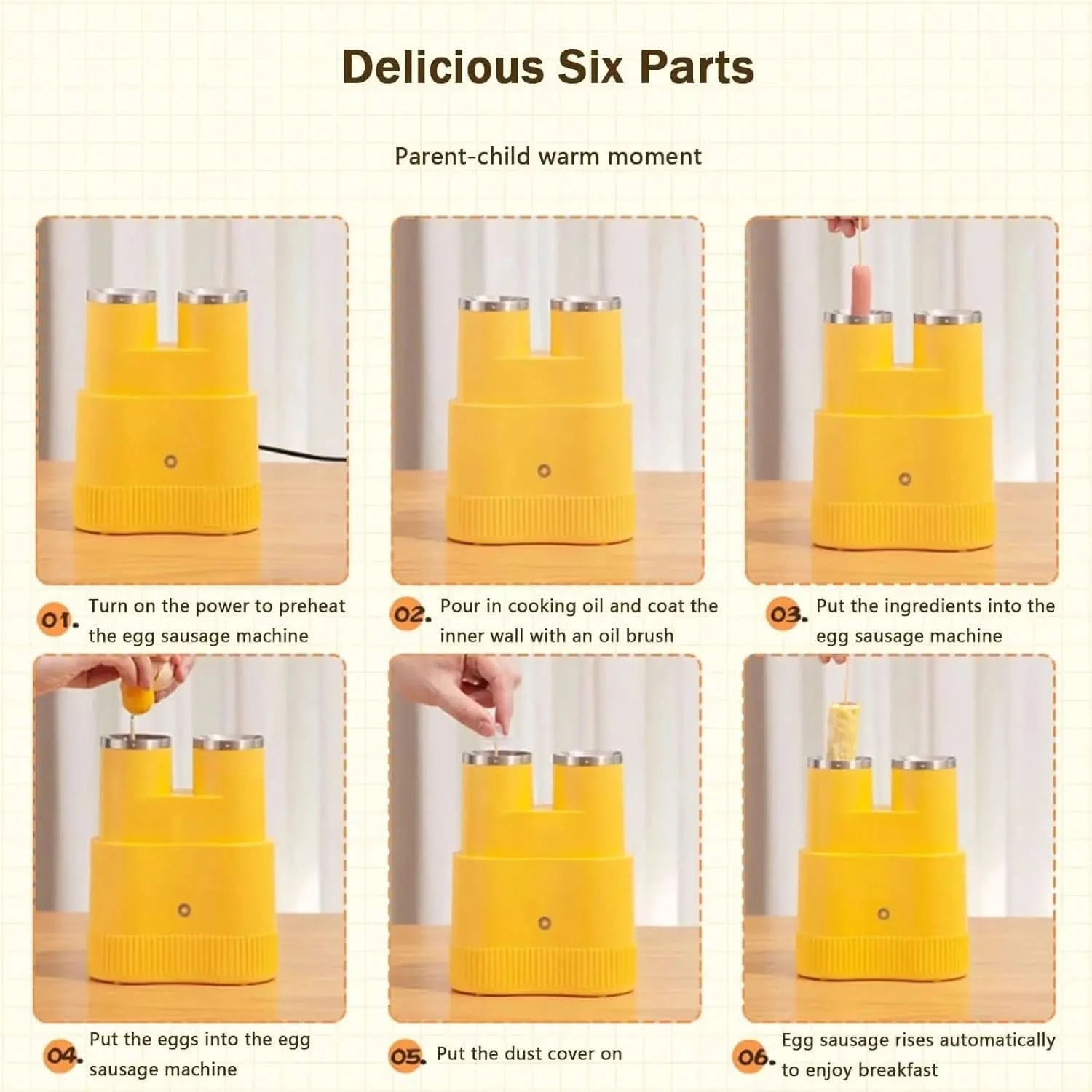 Delicious Six Parts

Parent-child warm moment

01. Turn on the power to preheat the egg sausage machine

02. Pour in cooking oil and coat the inner wall with an oil brush

03. Put the ingredients into the egg sausage machine

04. Put the eggs into the egg sausage machine

05. Put the dust cover on

06. Egg sausage rises automatically to enjoy breakfast