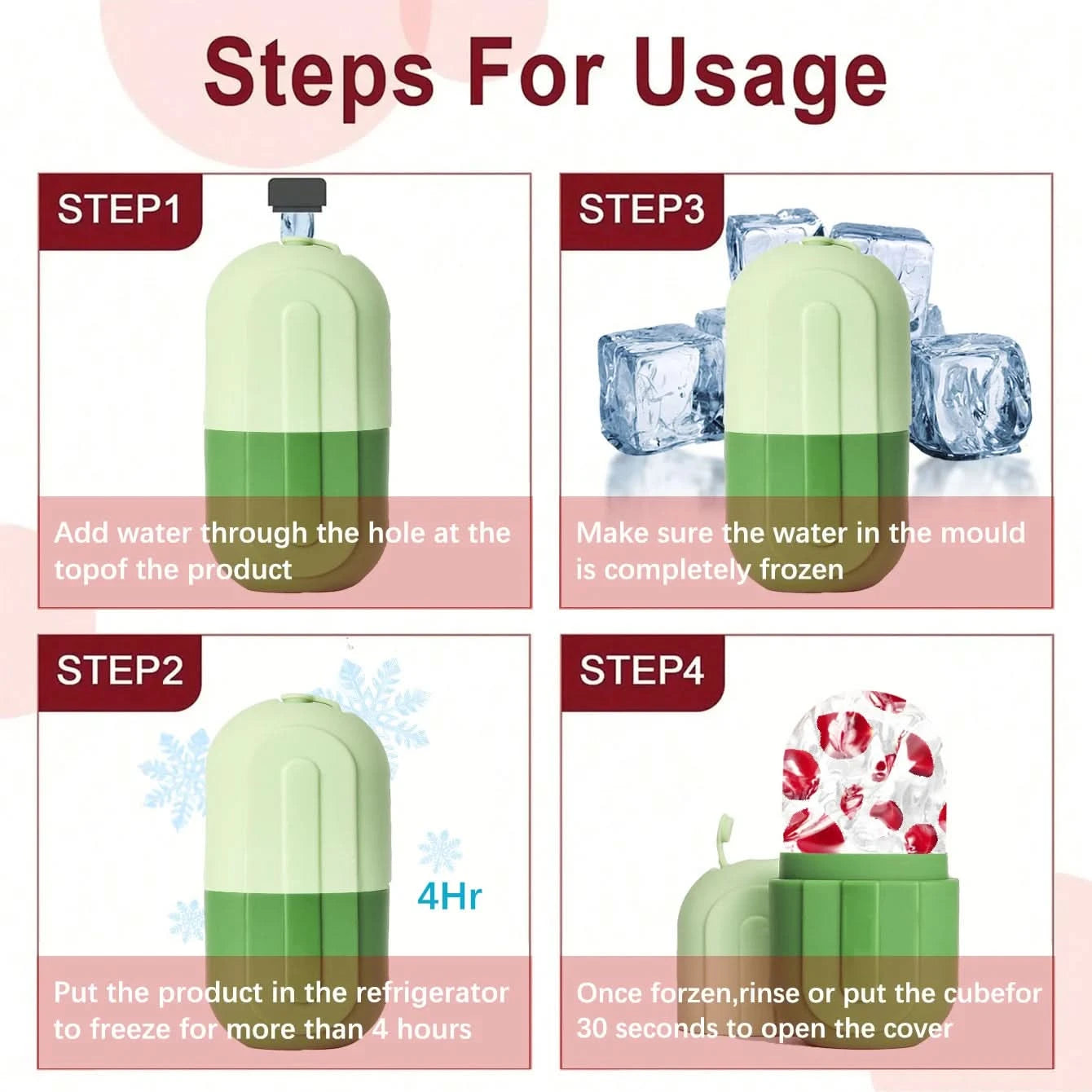 Steps For Usage

STEP1

Add water through the hole at the topof the product

STEP3

Make sure the water in the mould is completely frozen

STEP2

4Hr

Put the product in the refrigerator to freeze for more than 4 hours

STEP4

Once forzen,rinse or put the cubefor 30 seconds to open the cover