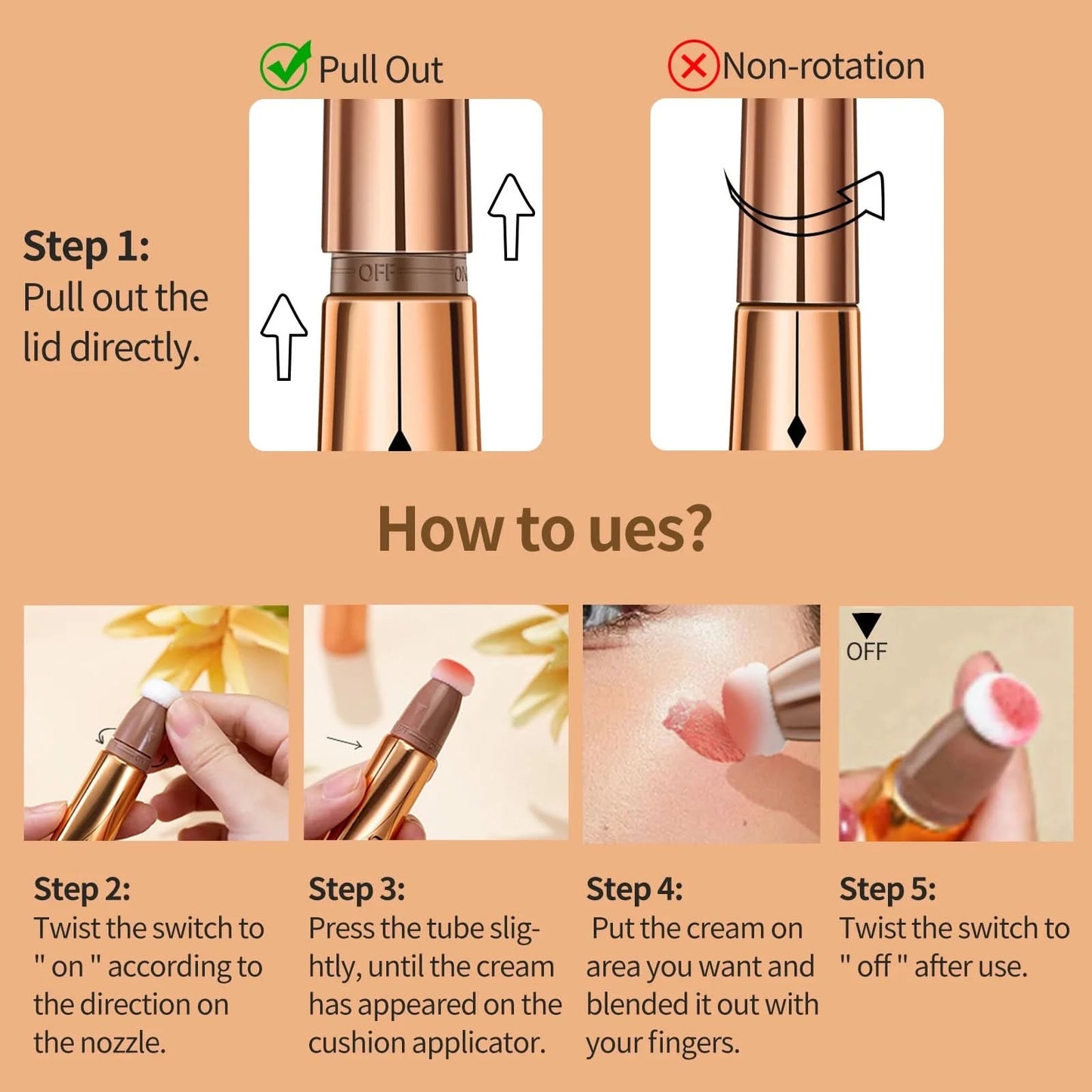 Pull Out

Non-rotation

Step 1:
Pull out the lid directly.

OFF ON

How to ues?

OFF

Step 2:
Twist the switch to " on " according to the direction on the nozzle.

Step 3:
Press the tube slightly, until the cream has appeared on the cushion applicator.

Step 4:
Put the cream on area you want and blended it out with your fingers.

Step 5:
Twist the switch to " off " after use.