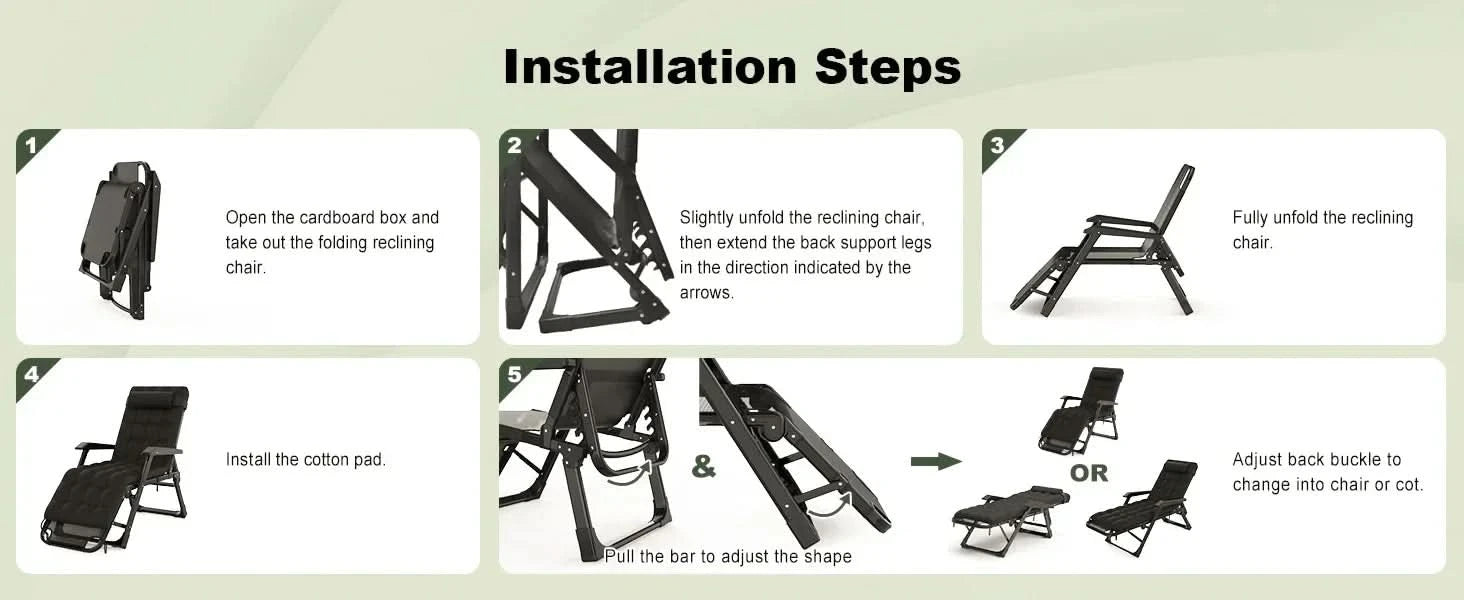 Installation Steps

1

Open the cardboard box and take out the folding reclining chair.

2

Slightly unfold the reclining chair, then extend the back support legs in the direction indicated by the arrows.

3

Fully unfold the reclining chair.

4

Install the cotton pad.

5

&

Pull the bar to adjust the shape

OR

Adjust back buckle to change into chair or cot.