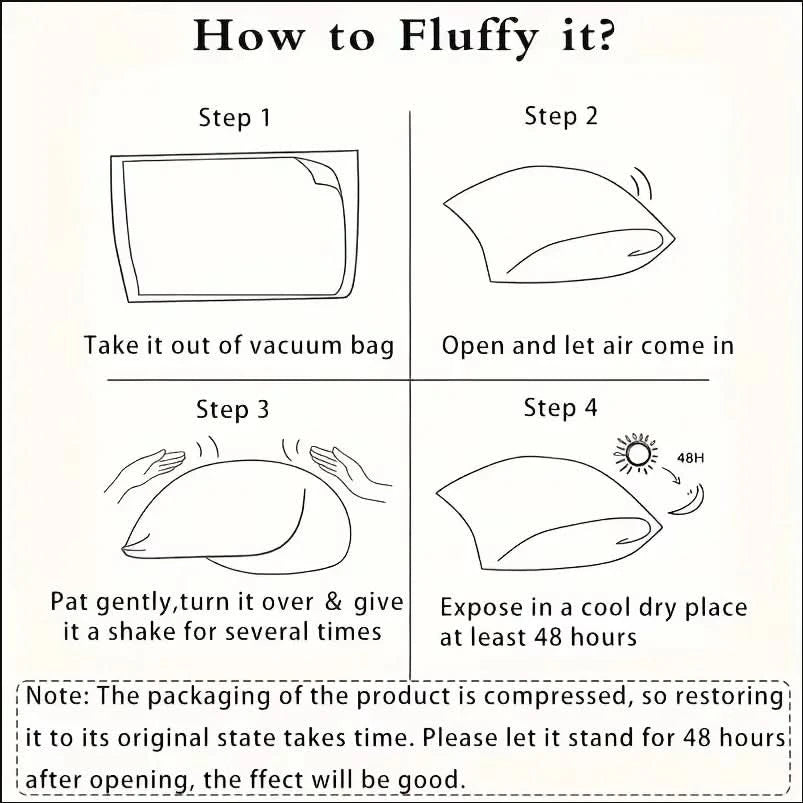 How to Fluffy it?

Step 1

Take it out of vacuum bag

Step 2

Open and let air come in

Step 3

Pat gently,turn it over & give it a shake for several times

Step 4

48H

Expose in a cool dry place at least 48 hours

Note: The packaging of the product is compressed, so restoring it to its original state takes time. Please let it stand for 48 hours after opening, the ffect will be good.