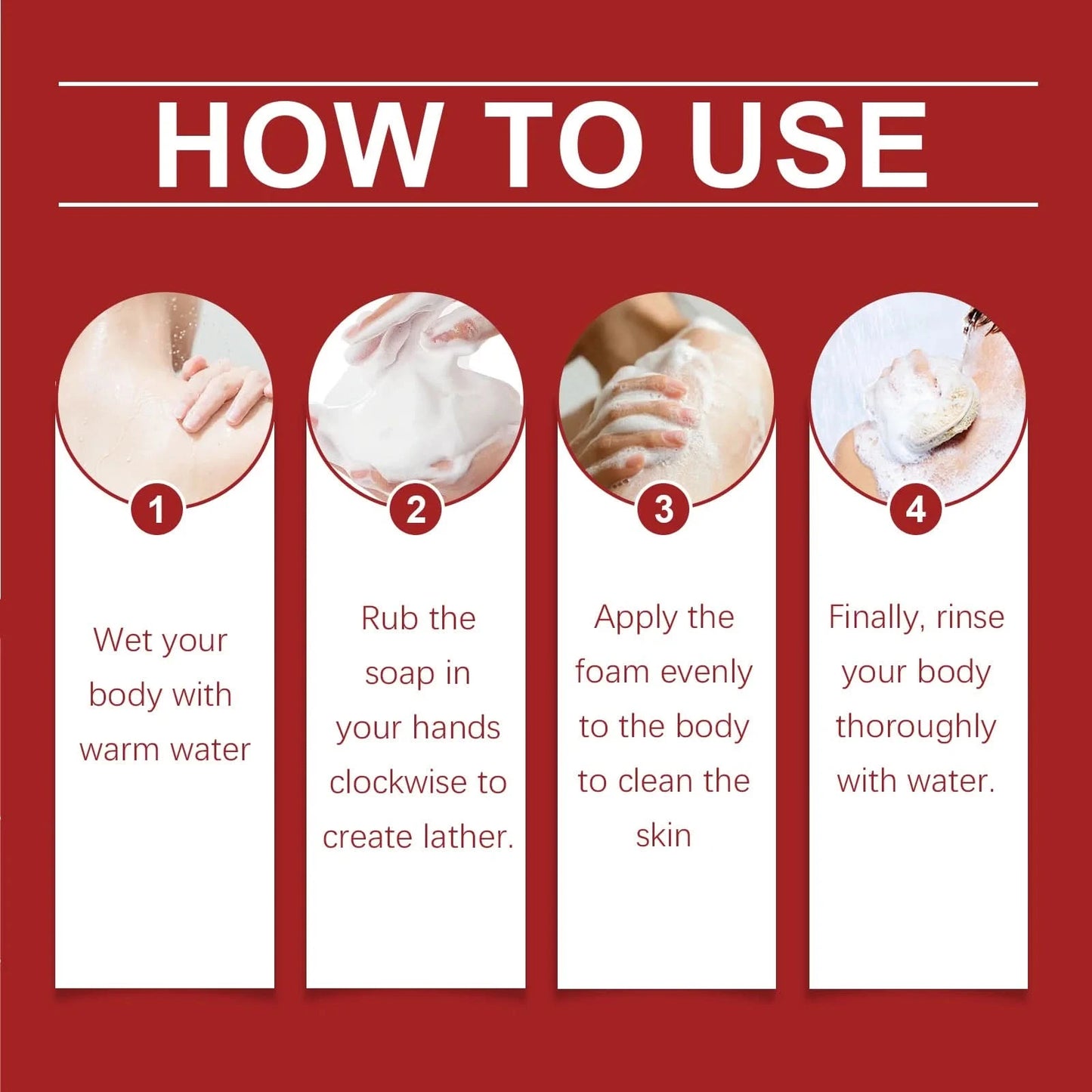 HOW TO USE

1

Wet your body with warm water

2

Rub the soap in your hands clockwise to create lather.

3

Apply the foam evenly to the body to clean the skin

4

Finally, rinse your body thoroughly with water.