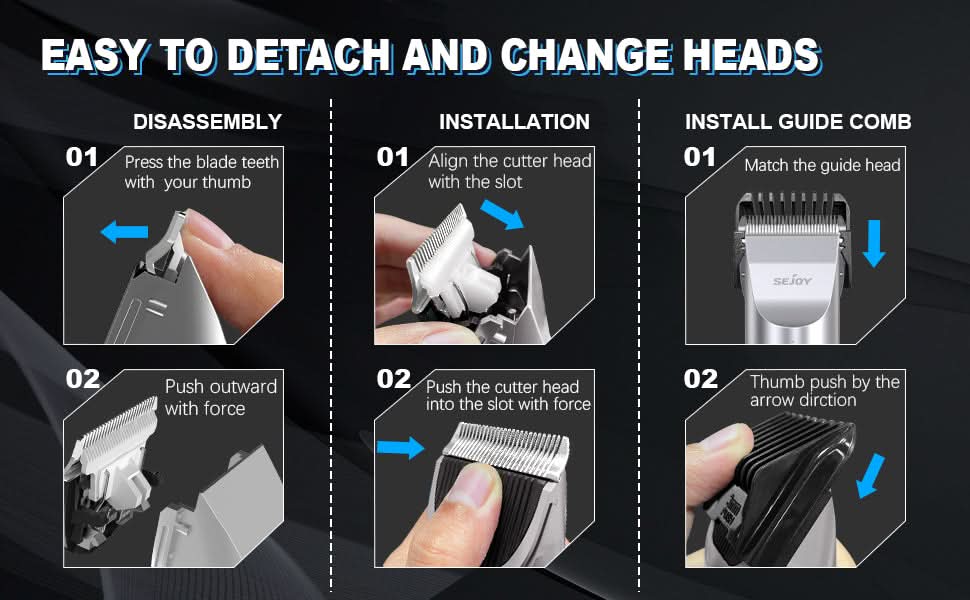 EASY TO DETACH AND CHANGE HEADS

DISASSEMBLY

01 Press the blade teeth with your thumb

02 Push outward with force

INSTALLATION

01 Align the cutter head with the slot

02 Push the cutter head into the slot with force

INSTALL GUIDE COMB

01 Match the guide head

SEJOY

02 Thumb push by the arrow dirction