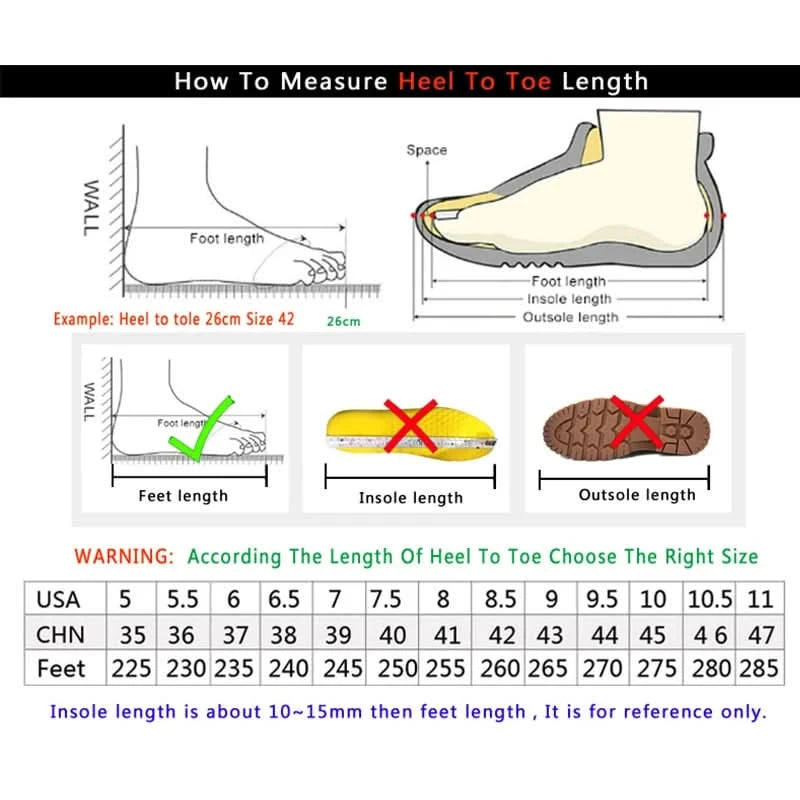 How To Measure Heel To Toe Length

WALL

Foot length

Example: Heel to tole 26cm Size 42

26cm

Space

Foot length
Insole length
Outsole length

WALL

Foot length

Feet length

Insole length

Outsole length

WARNING: According The Length Of Heel To Toe Choose The Right Size

| USA | 5 | 5.5 | 6 | 6.5 | 7 | 7.5 | 8 | 8.5 | 9 | 9.5 | 10 | 10.5 | 11 |
|---|---|---|---|---|---|---|---|---|---|---|---|---|---|
| CHN | 35 | 36 | 37 | 38 | 39 | 40 | 41 | 42 | 43 | 44 | 45 | 4 6 | 47 |
| Feet | 225 | 230 | 235 | 240 | 245 | 250 | 255 | 260 | 265 | 270 | 275 | 280 | 285 |

Insole length is about 10~15mm then feet length , It is for reference only.