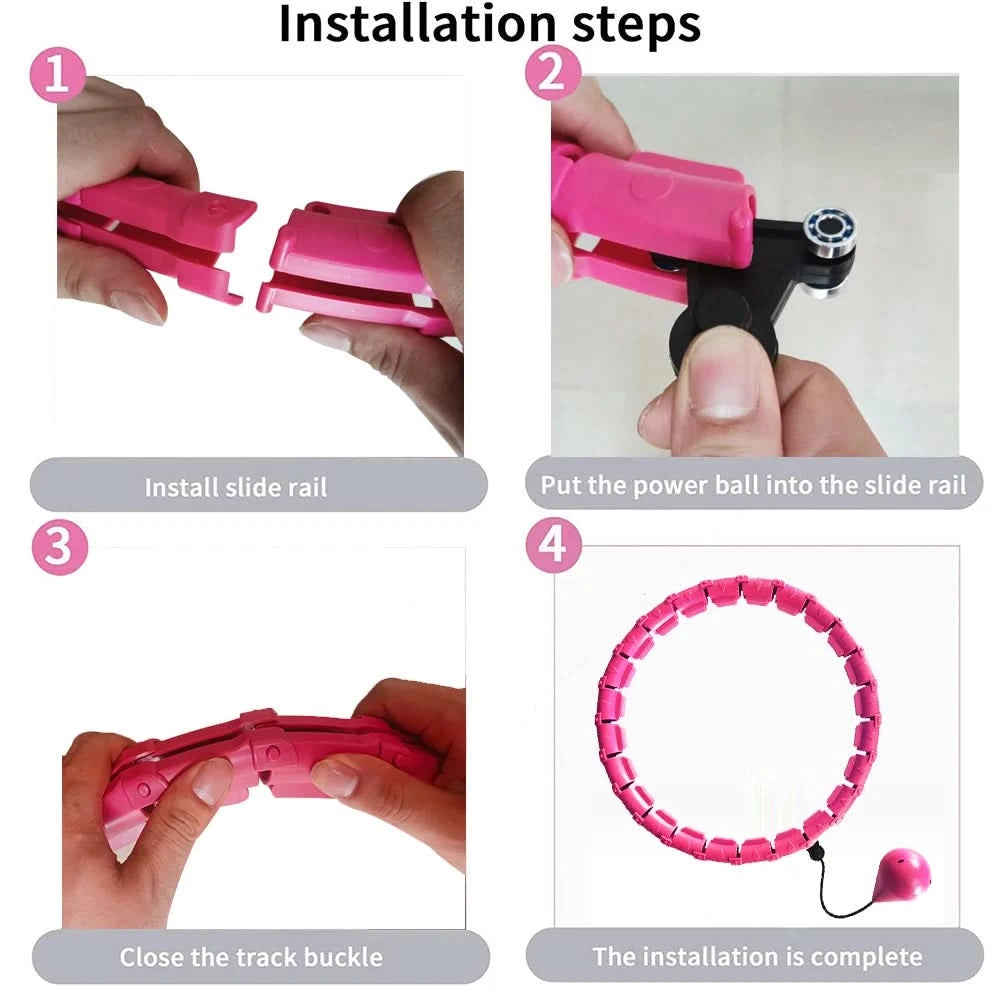 Installation steps

1

Install slide rail

2

Put the power ball into the slide rail

3

Close the track buckle

4

The installation is complete