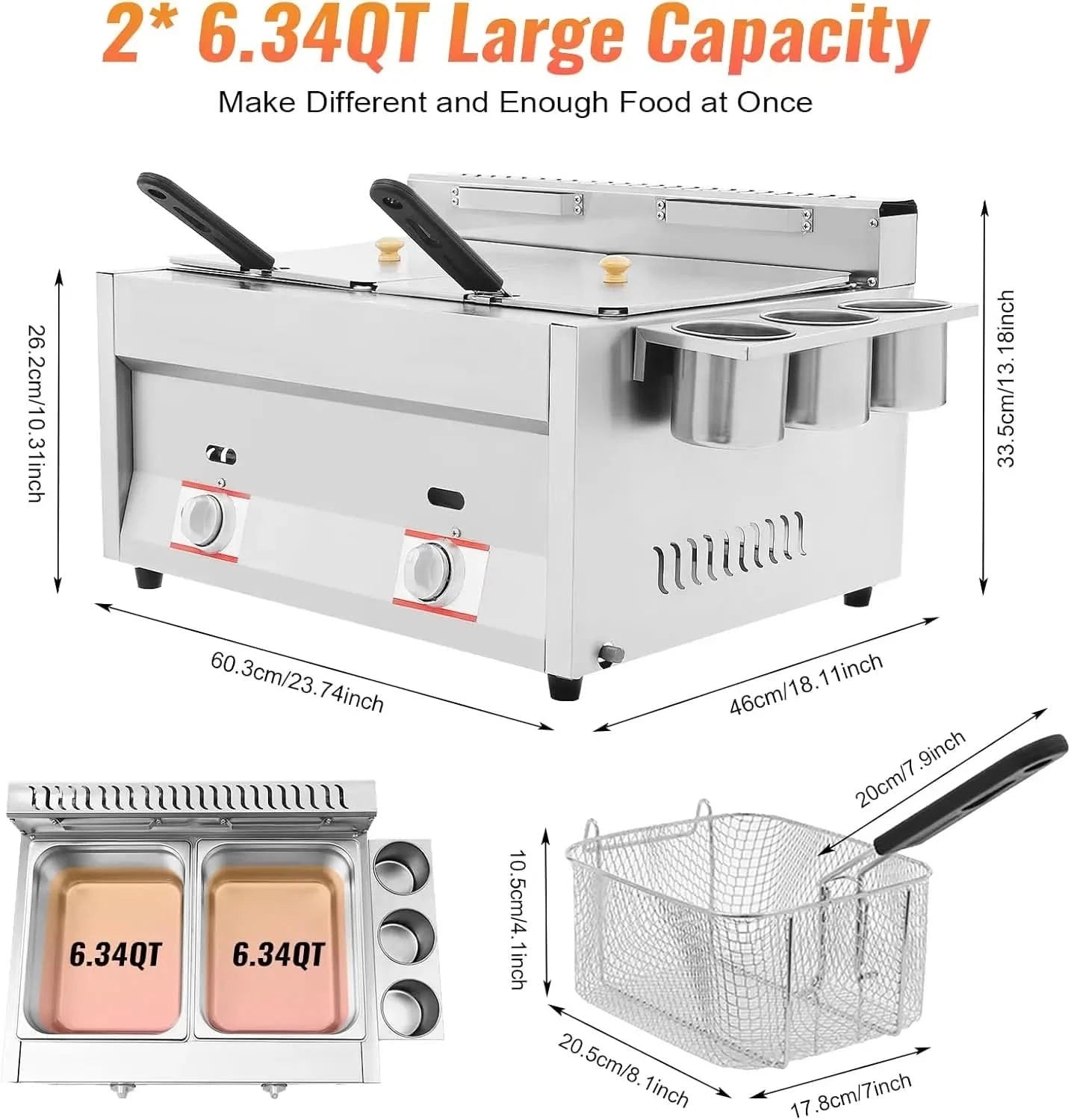 2* 6.34QT Large Capacity

Make Different and Enough Food at Once

26.2cm/10.31inch

33.5cm/13.18inch

60.3cm/23.74inch

46cm/18.11inch

6.34QT

6.34QT

20cm/7.9inch

10.5cm/4.1inch

20.5cm/8.1inch

17.8cm/7inch