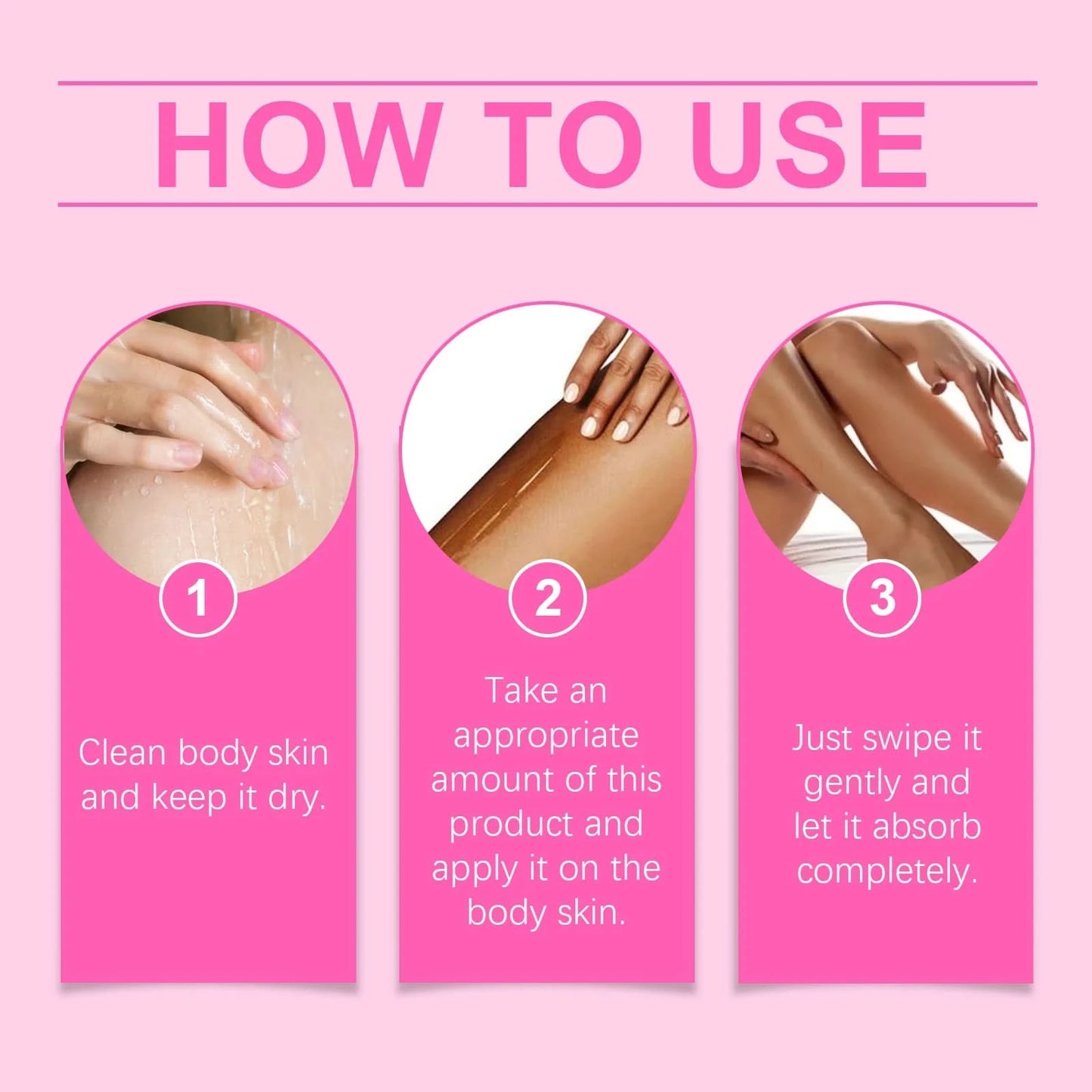 HOW TO USE

1

Clean body skin and keep it dry.

2

Take an appropriate amount of this product and apply it on the body skin.

3

Just swipe it gently and let it absorb completely.