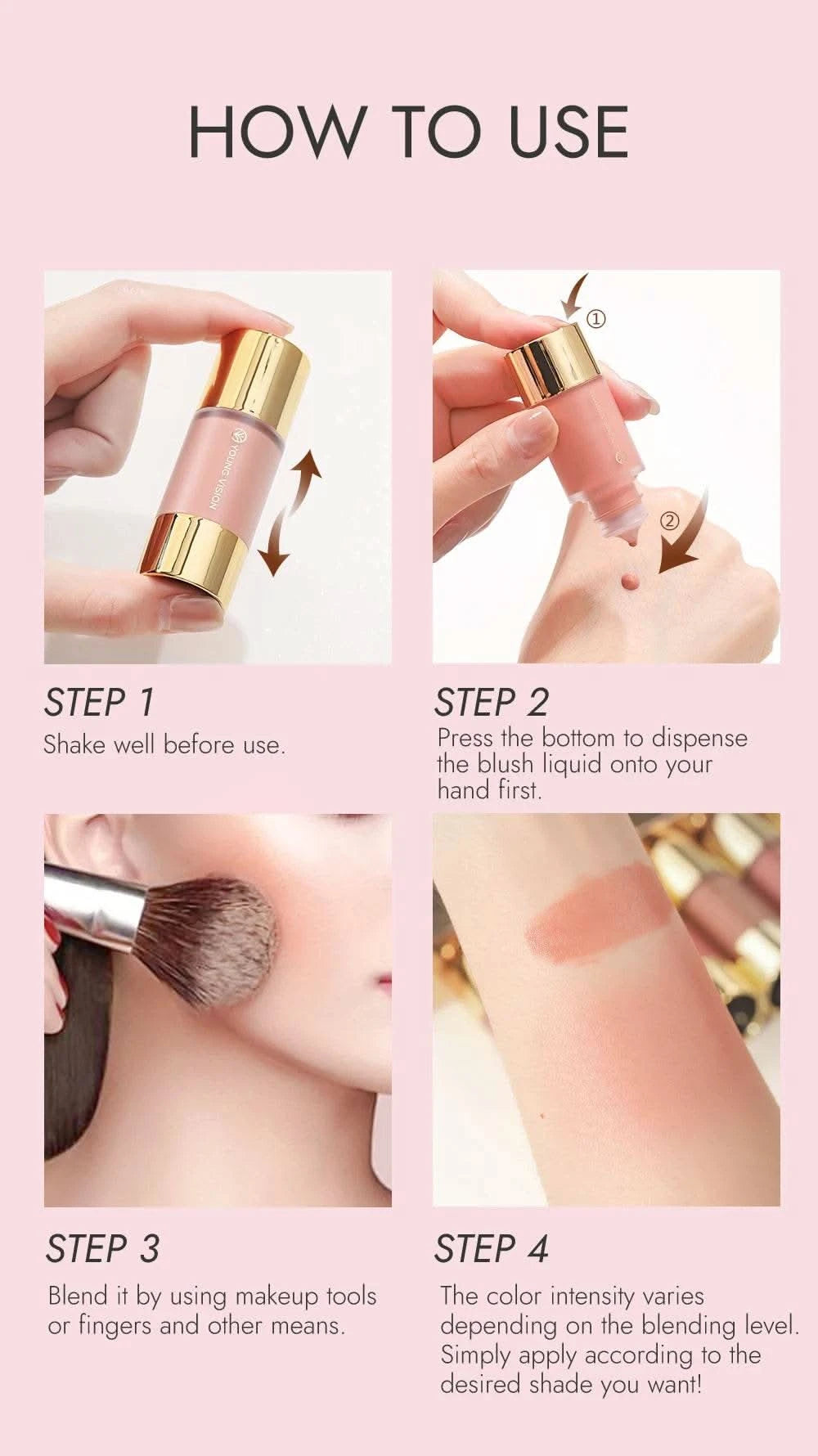 HOW TO USE

YOUNG VISION

①

②

STEP 1
Shake well before use.

STEP 2
Press the bottom to dispense the blush liquid onto your hand first.

STEP 3
Blend it by using makeup tools or fingers and other means.

STEP 4
The color intensity varies depending on the blending level. Simply apply according to the desired shade you want!