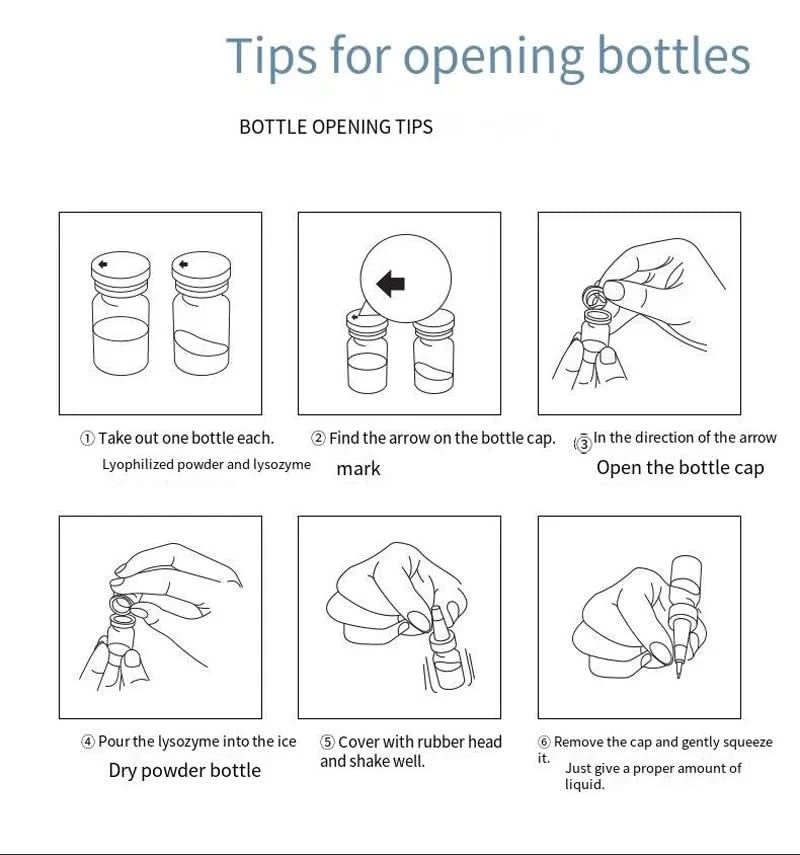 Tips for opening bottles

BOTTLE OPENING TIPS

① Take out one bottle each.
Lyophilized powder and lysozyme

② Find the arrow on the bottle cap.
mark

③ In the direction of the arrow
Open the bottle cap

④ Pour the lysozyme into the ice
Dry powder bottle

⑤ Cover with rubber head and shake well.

⑥ Remove the cap and gently squeeze it.
Just give a proper amount of liquid.