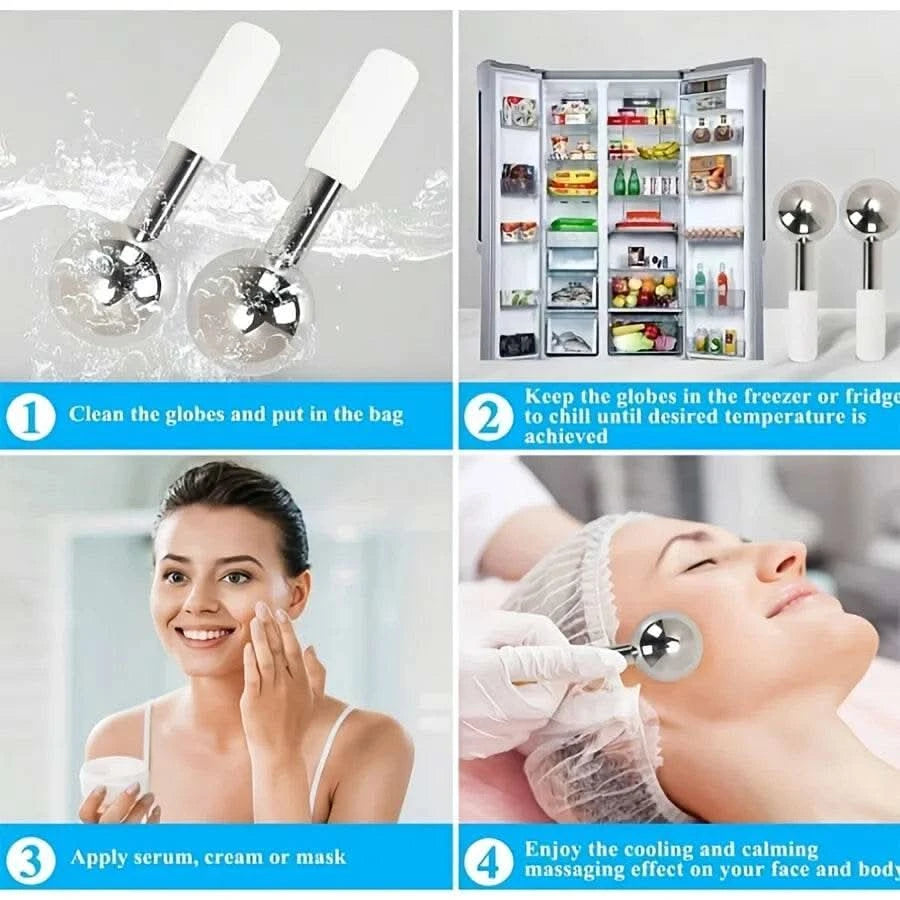 1 Clean the globes and put in the bag

2 Keep the globes in the freezer or fridge to chill until desired temperature is achieved

3 Apply serum, cream or mask

4 Enjoy the cooling and calming massaging effect on your face and body