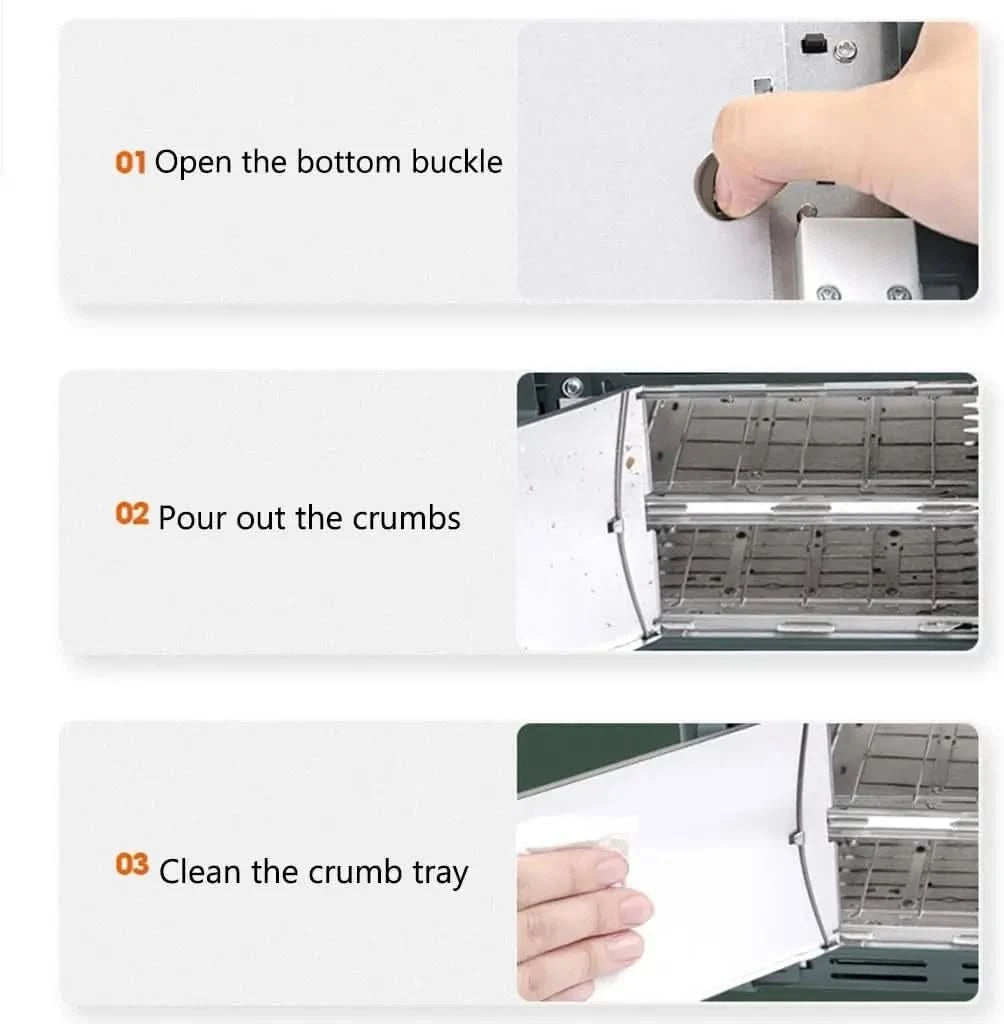 01 Open the bottom buckle

02 Pour out the crumbs

03 Clean the crumb tray