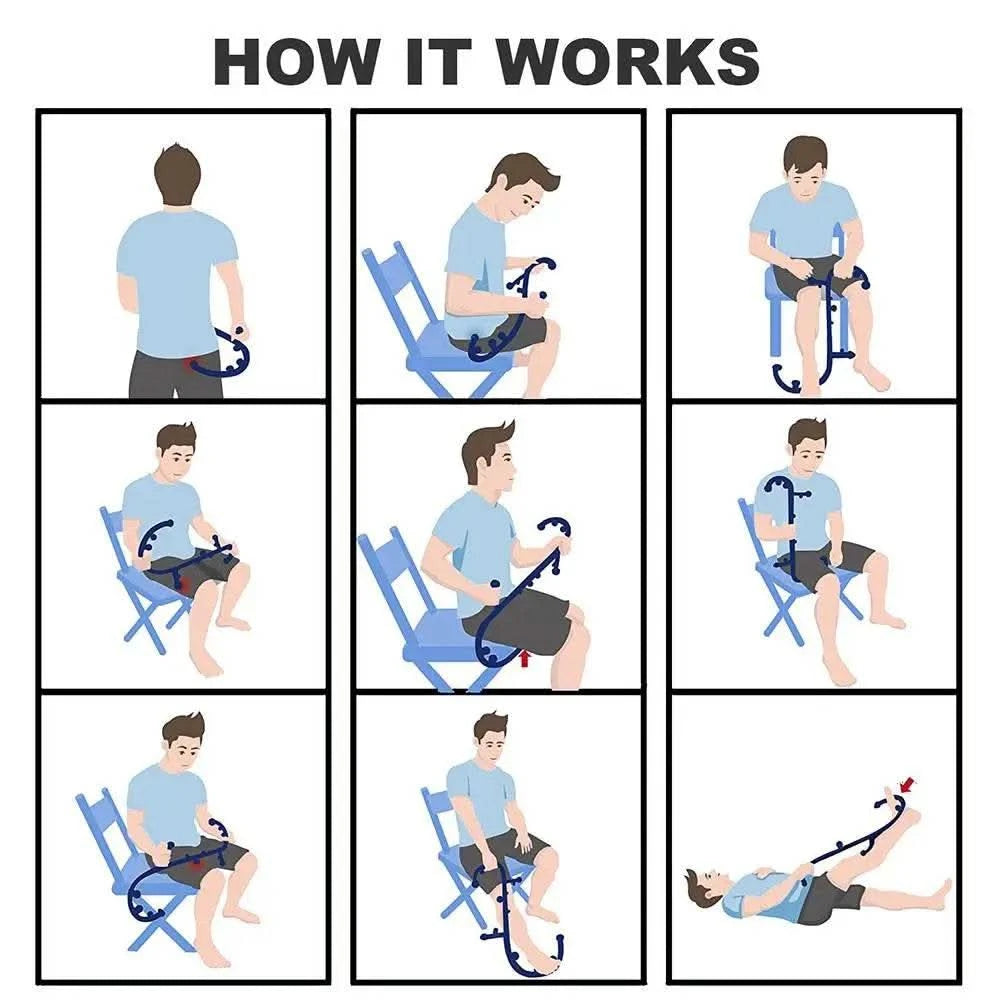 HOW IT WORKS