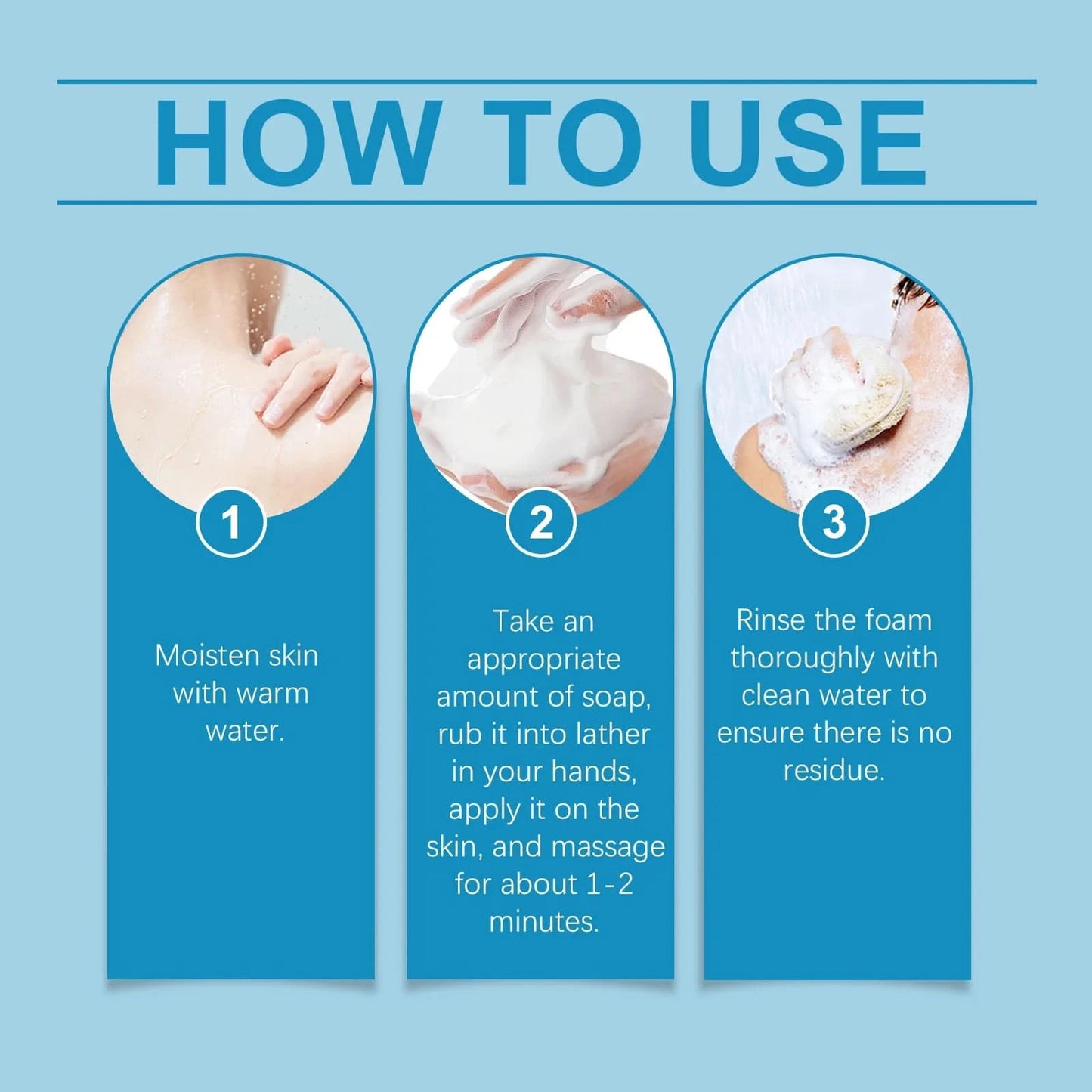 HOW TO USE

1

Moisten skin with warm water.

2

Take an appropriate amount of soap, rub it into lather in your hands, apply it on the skin, and massage for about 1-2 minutes.

3

Rinse the foam thoroughly with clean water to ensure there is no residue.